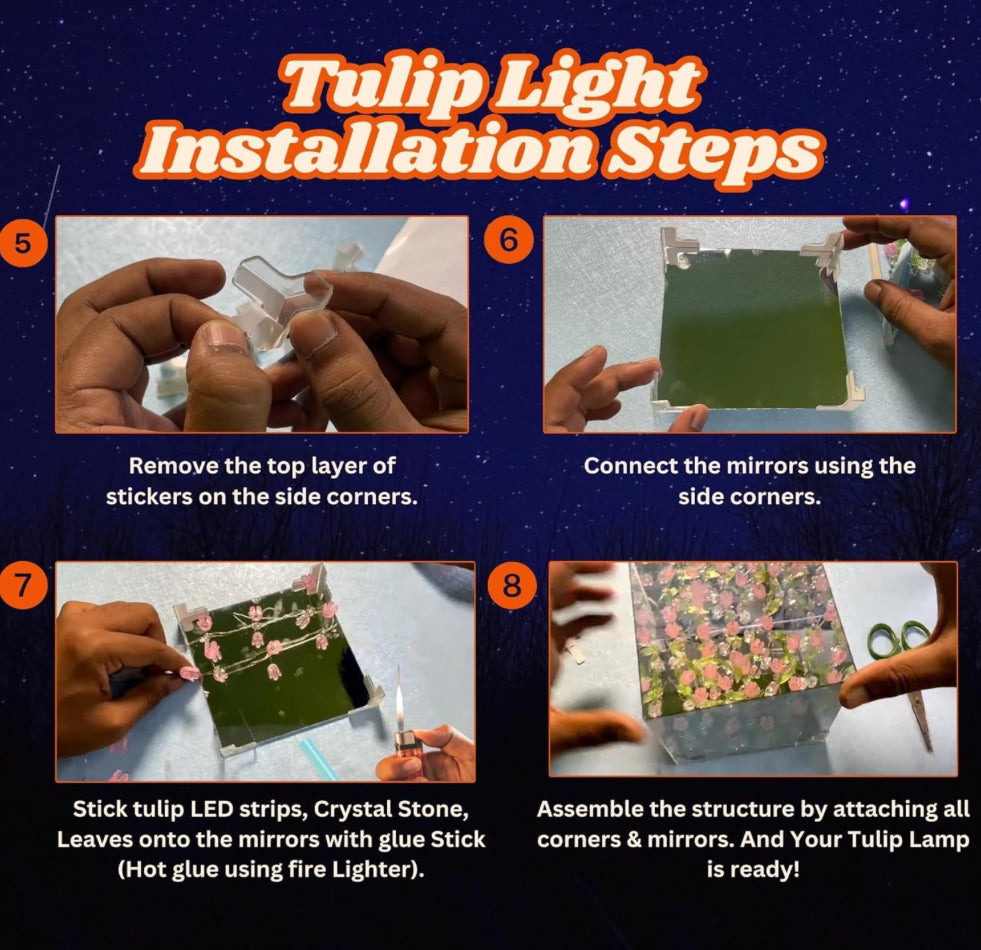 Tulip Light Installation Steps

5

Remove the top layer of stickers on the side corners.

6

Connect the mirrors using the side corners.

7

Stick tulip LED strips, Crystal Stone, Leaves onto the mirrors with glue Stick (Hot glue using fire Lighter).

8

Assemble the structure by attaching all corners & mirrors. And Your Tulip Lamp is ready!